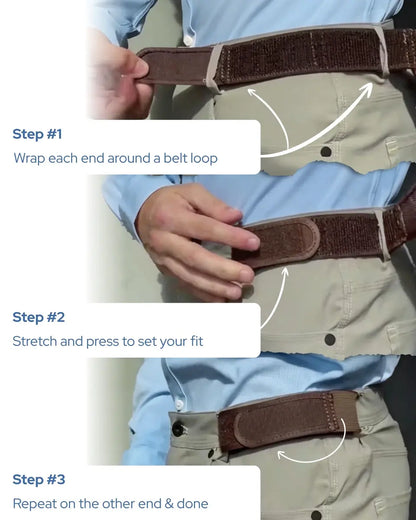 Step #1
Wrap each end around a belt loop

Step #2
Stretch and press to set your fit

Step #3
Repeat on the other end & done